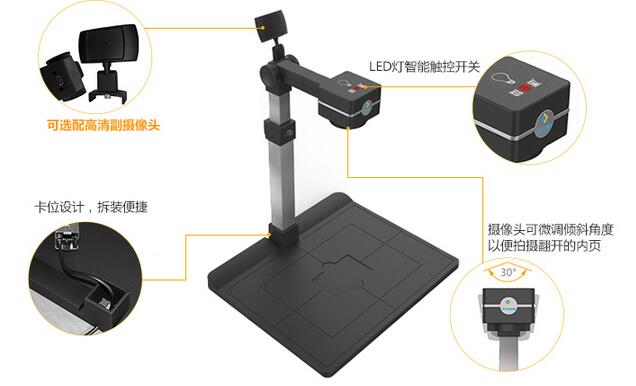 可选配高清副摄像头

LED灯智能触控开关

卡位设计，拆装便捷

摄像头可微调倾斜角度
以便拍摄翻开的内页

30°